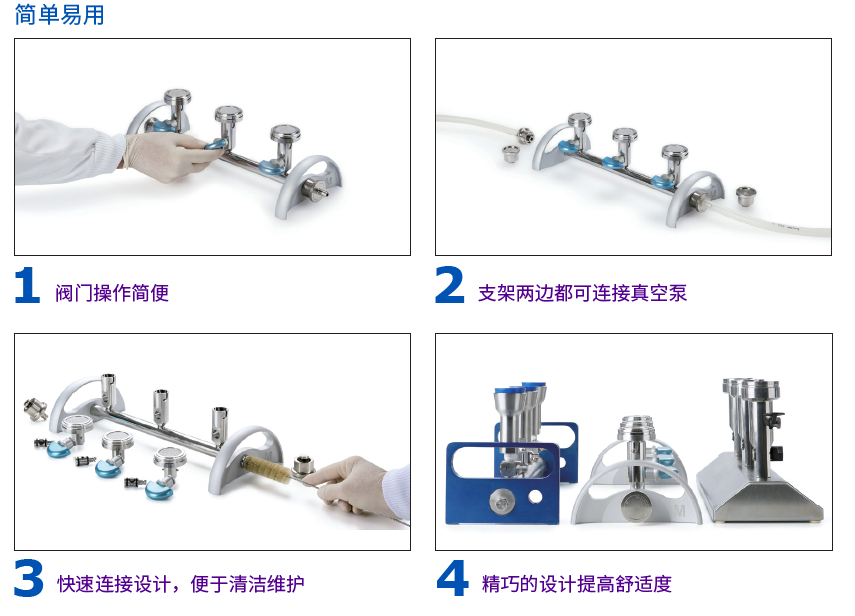 简单易用

1 阀门操作简便

2 支架两边都可连接真空泵

3 快速连接设计，便于清洁维护

4 精巧的设计提高舒适度