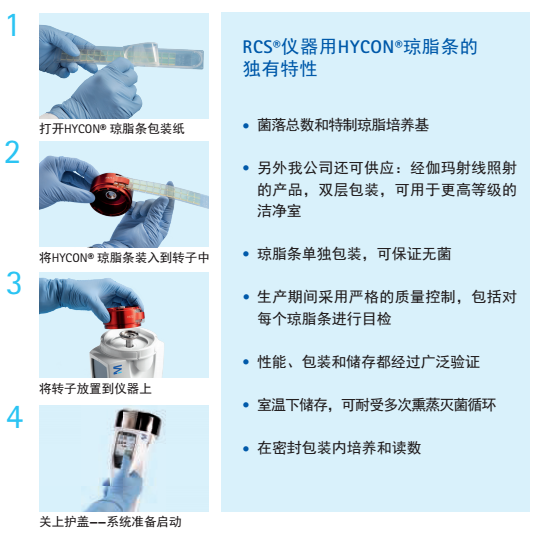 1

打开HYCON® 琼脂条包装纸

2

将HYCON® 琼脂条装入到转子中

3

将转子放置到仪器上

4

关上护盖——系统准备启动

RCS®仪器用HYCON®琼脂条的独有特性

• 菌落总数和特制琼脂培养基

• 另外我公司还可供应：经伽玛射线照射的产品，双层包装，可用于更高等级的洁净室

• 琼脂条单独包装，可保证无菌

• 生产期间采用严格的质量控制，包括对每个琼脂条进行目检

• 性能、包装和储存都经过广泛验证

• 室温下储存，可耐受多次熏蒸灭菌循环

• 在密封包装内培养和读数