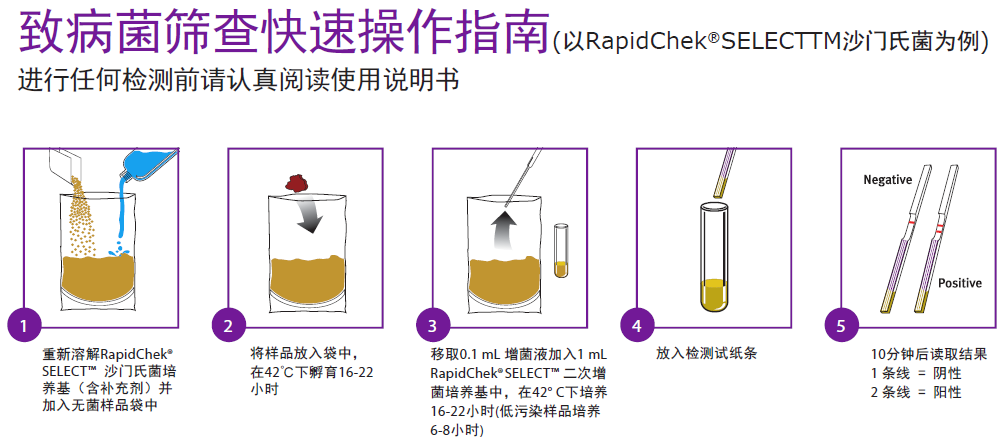 致病菌筛查快速操作指南(以RapidChek®SELECTTM沙门氏菌为例)
进行任何检测前请认真阅读使用说明书

1
重新溶解RapidChek® SELECT™ 沙门氏菌培养基（含补充剂）并加入无菌样品袋中

2
将样品放入袋中，在42°C下孵育16-22小时

3
移取0.1 mL 增菌液加入1 mL RapidChek® SELECT™ 二次增菌培养基中，在42° C下培养16-22小时(低污染样品培养6-8小时)

4
放入检测试纸条

Negative
Positive

5
10分钟后读取结果
1 条线 = 阴性
2 条线 = 阳性